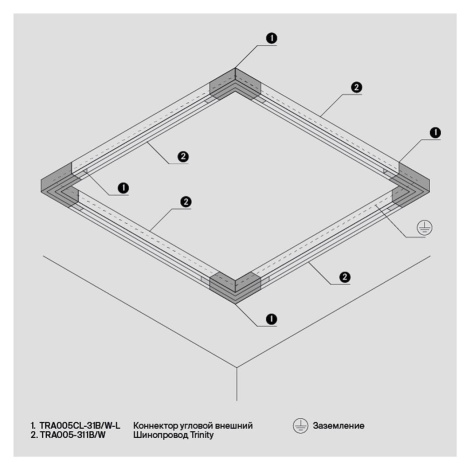 1

2

1

2

1

2

2

1

1. TRA005CL-31B/W-L Коннектор угловой внешний
2. TRA005-311B/W Шинопровод Trinity

Заземление