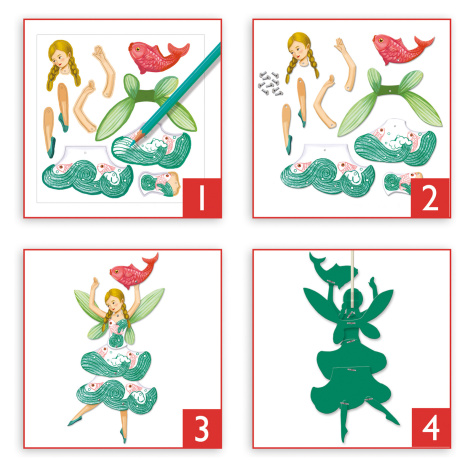 1

2

3

4