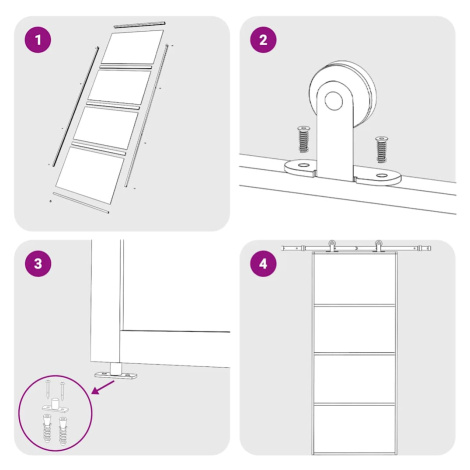 1
2
3
4