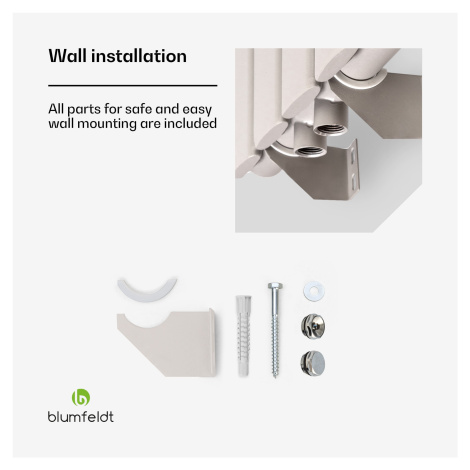 Wall installation

All parts for safe and easy wall mounting are included

blumfeldt