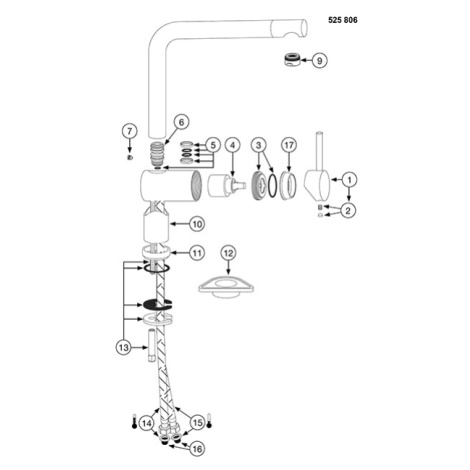 525 806

9

7

6

5

4

3

17

1

2

10

11

12

13

14

15

16