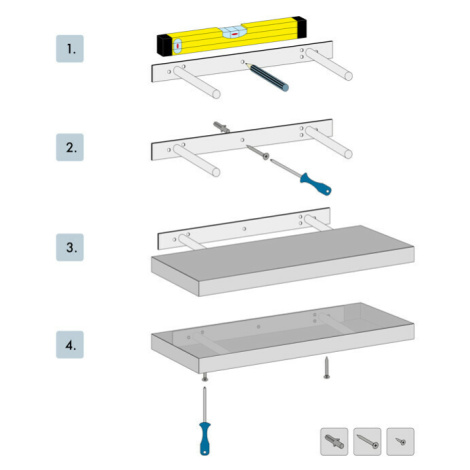 1.

2.

3.

4.