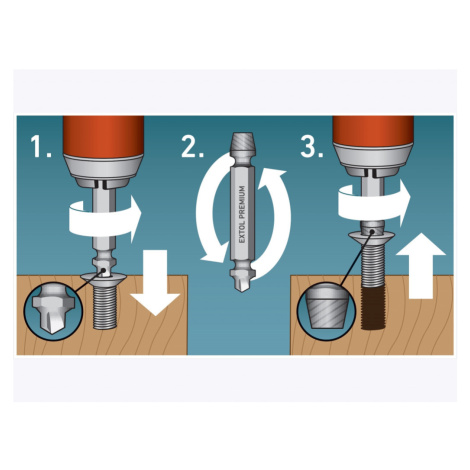 1.

2.

EXTOL PREMIUM

3.