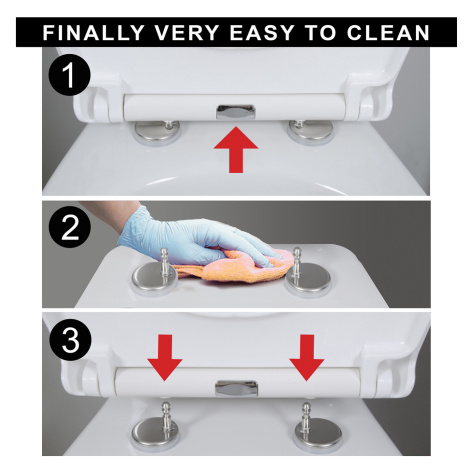 FINALLY VERY EASY TO CLEAN

1

2

3