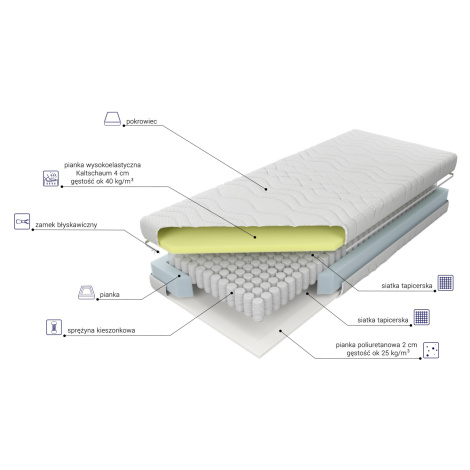 pokrowiec

pianka wysokoelastyczna
Kaltschaum 4 cm
gęstość ok 40 kg/m³

zamek błyskawiczny

pianka

sprężyna kieszonkowa

siatka tapicerska

siatka tapicerska

pianka poliuretanowa 2 cm
gęstość ok 25 kg/m³