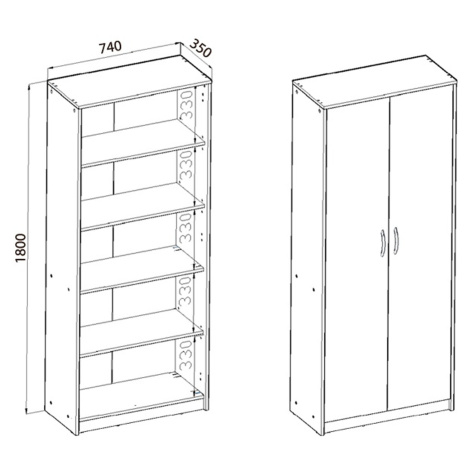 740
350
1800
330
330
330
330
330