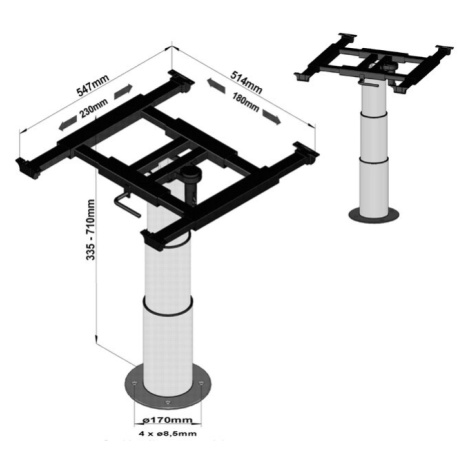 547mm
230mm
514mm
180mm
335 - 710mm
ø170mm
4 x ø8,5mm