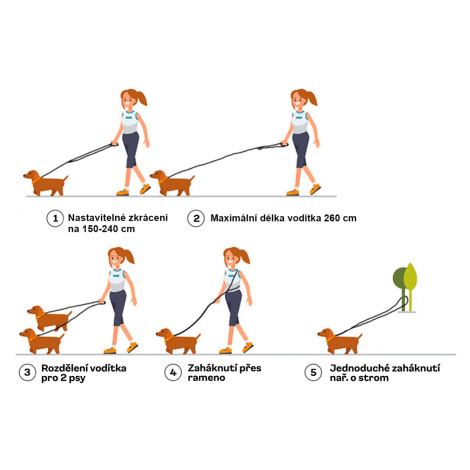 1 Nastavitelné zkrácení na 150-240 cm

2 Maximální délka vodítka 260 cm

3 Rozdělení vodítka pro 2 psy

4 Zaháknutí přes rameno

5 Jednoduché zaháknutí nař. o strom