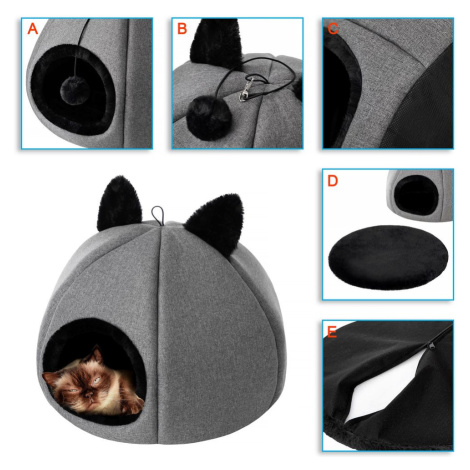 A

B

C

D

E