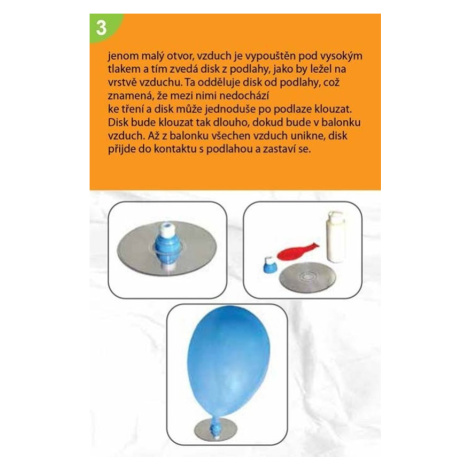 3

jenom malý otvor, vzduch je vypouštěn pod vysokým tlakem a tím zvedá disk z podlahy, jako by ležel na vrstvě vzduchu. Ta odděluje disk od podlahy, což znamená, že mezi nimi nedochází
ke tření a disk může jednoduše po podlaze klouzat. Disk bude klouzat tak dlouho, dokud bude v balonku vzduch. Až z balonku všechen vzduch unikne, disk přijde do kontaktu s podlahou a zastaví se.