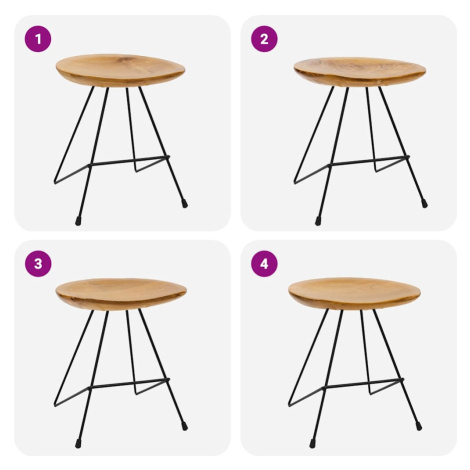 1

2

3

4