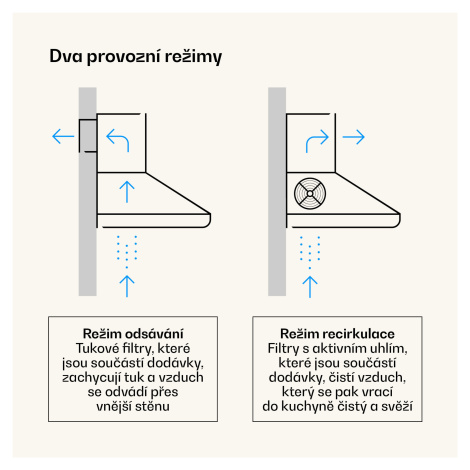 Dva provozní režimy

Režim odsávání
Tukové filtry, které jsou součástí dodávky, zachycují tuk a vzduch se odvádí přes vnější stěnu

Režim recirkulace
Filtry s aktivním uhlím, které jsou součástí dodávky, čistí vzduch, který se pak vrací do kuchyně čistý a svěží