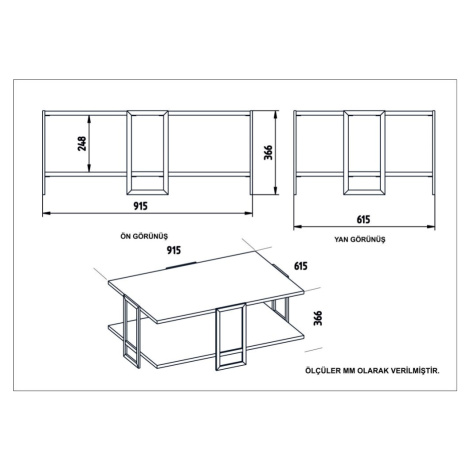 248

366

915

615

ÖN GÖRÜNÜŞ

YAN GÖRÜNÜŞ

915

615

366

ÖLÇÜLER MM OLARAK VERİLMİŞTİR.