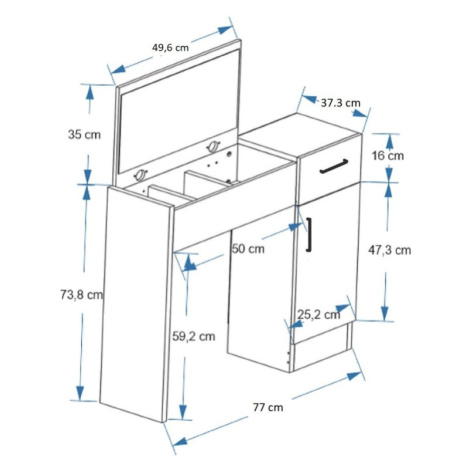 49,6 cm

37.3 cm

35 cm

16 cm

50 cm

47,3 cm

73,8 cm

25,2 cm

59,2 cm

77 cm