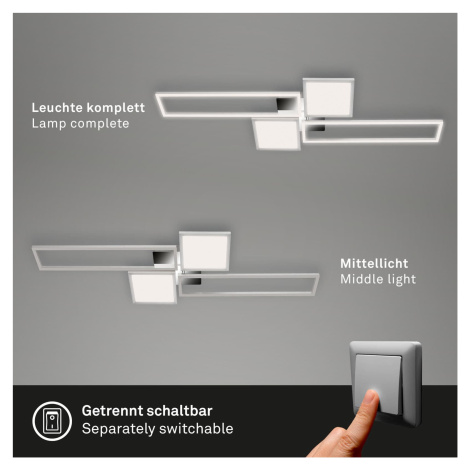 Leuchte komplett
Lamp complete

Mittellicht
Middle light

Getrennt schaltbar
Separately switchable