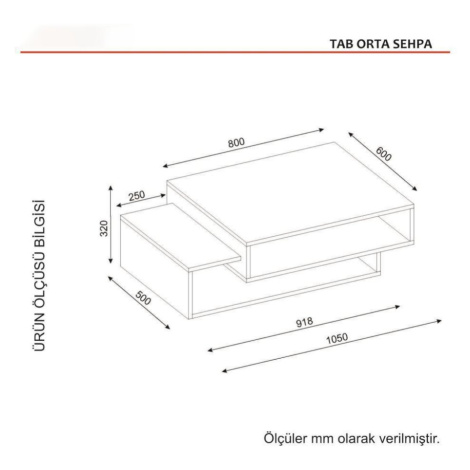 TAB ORTA SEHPA

ÜRÜN ÖLÇÜSÜ BİLGİSİ

800

600

250

320

500

918

1050

Ölçüler mm olarak verilmiştir.