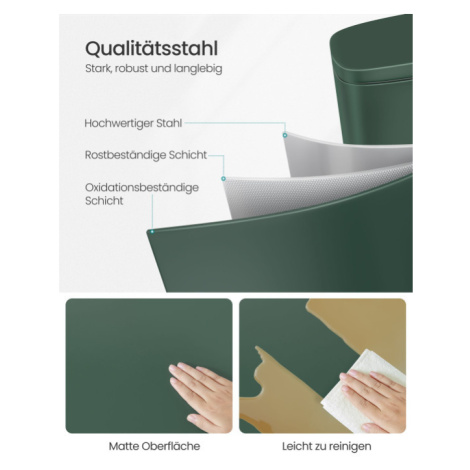 Qualitätsstahl
Stark, robust und langlebig

Hochwertiger Stahl

Rostbeständige Schicht

Oxidationsbeständige Schicht

Matte Oberfläche

Leicht zu reinigen