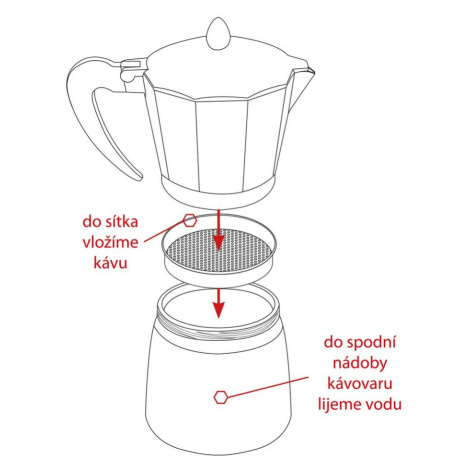 do sítka vložíme kávu

do spodní nádoby kávovaru lijeme vodu