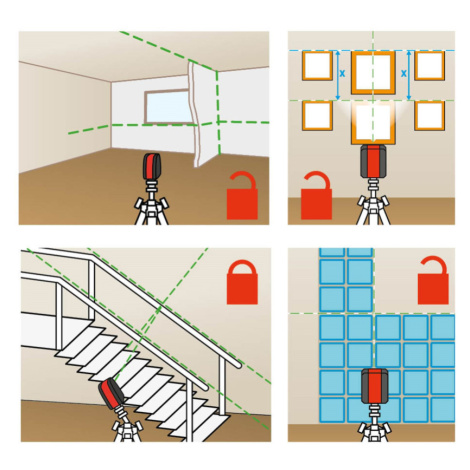 x x