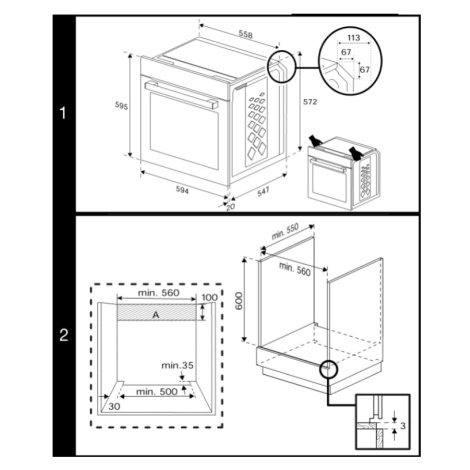 1

558

113

67

67

595

572

594

547

20

2

min. 550

min. 560

600

min. 560

100

A

min.35

min. 500

30

3