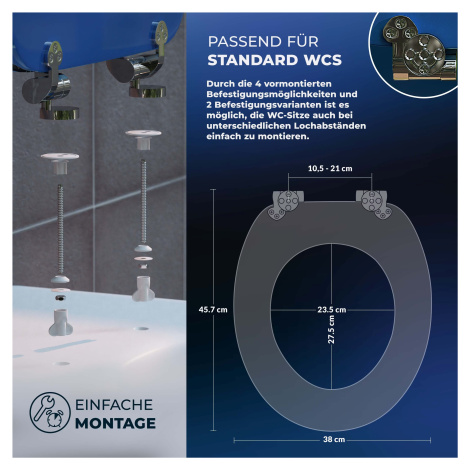 PASSEND FÜR
STANDARD WCS

Durch die 4 vormontierten Befestigungsmöglichkeiten und 2 Befestigungsvarianten ist es möglich, die WC-Sitze auch bei unterschiedlichen Lochabständen einfach zu montieren.

10,5 - 21 cm

45.7 cm

23.5 cm

27.5 cm

38 cm

EINFACHE
MONTAGE