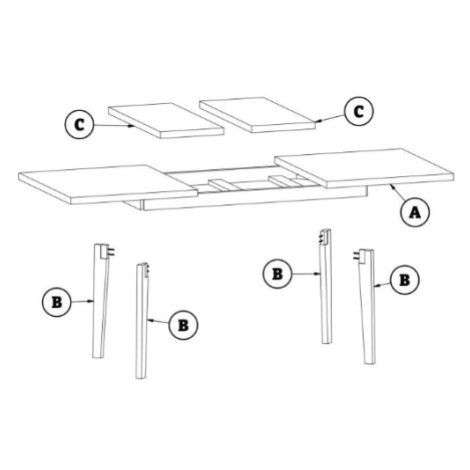 C

C

A

B

B

B

B