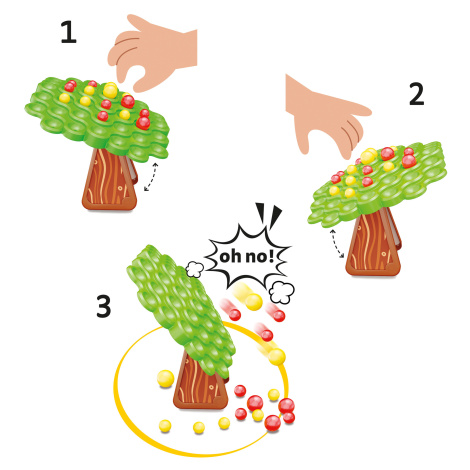 1

2

oh no!

3