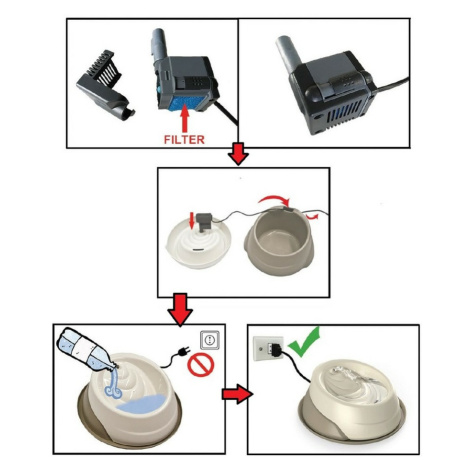 FILTER