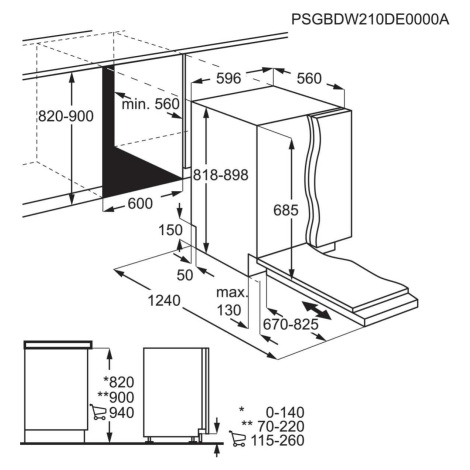 PSGBDW210DE0000A

596
560
min. 560
820-900
818-898
685
600
150
50
1240
max. 130
670-825

*820
**900
940

* 0-140
** 70-220
115-260