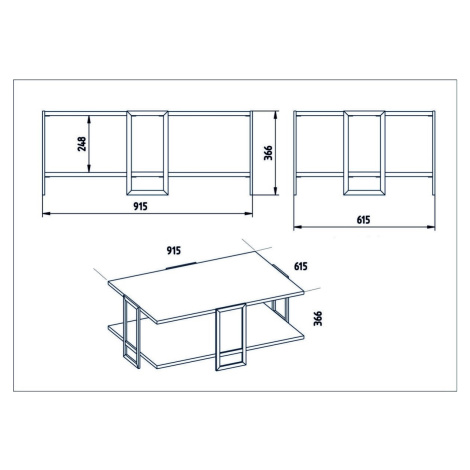 248
366
915
615
915
615
366