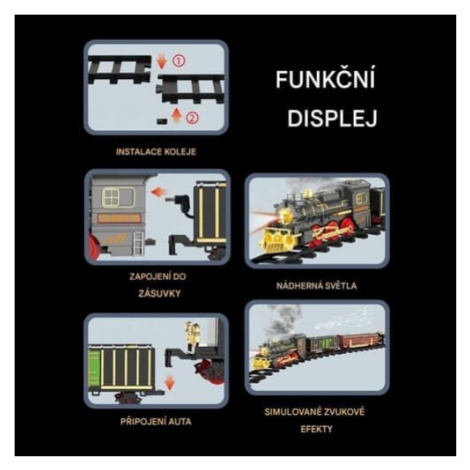 ①

②

FUNKČNÍ DISPLEJ

INSTALACE KOLEJE

ZAPOJENÍ DO ZÁSUVKY

NÁDHERNÁ SVĚTLA

PŘIPOJENÍ AUTA

SIMULOVANÉ ZVUKOVÉ EFEKTY