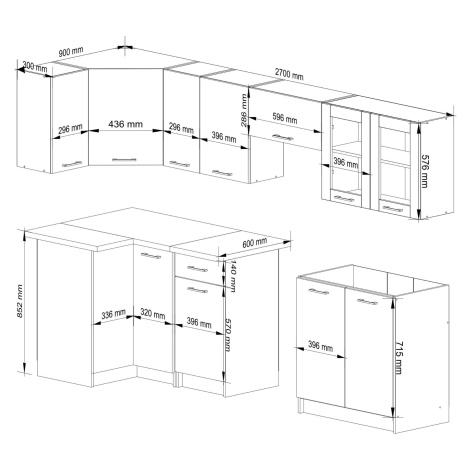 900 mm
300 mm
2700 mm
296 mm
436 mm
296 mm
396 mm
286 mm
596 mm
396 mm
576 mm
600 mm
852 mm
140 mm
336 mm
320 mm
396 mm
570 mm
396 mm
715 mm