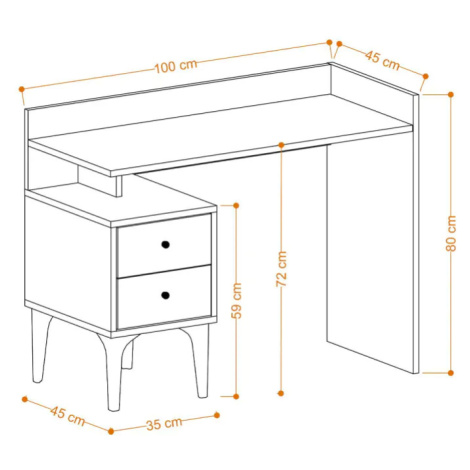 100 cm
45 cm
80 cm
72 cm
59 cm
45 cm
35 cm