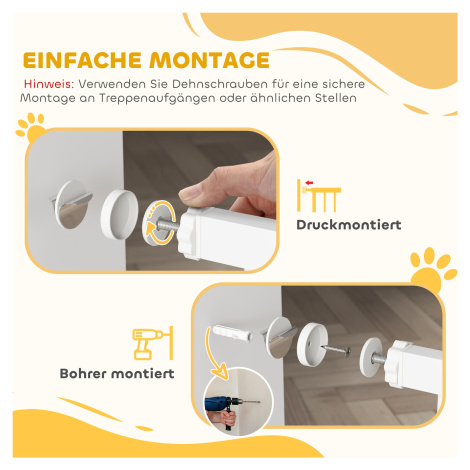 EINFACHE MONTAGE

Hinweis: Verwenden Sie Dehnschrauben für eine sichere Montage an Treppenaufgängen oder ähnlichen Stellen

Druckmontiert

Bohrer montiert