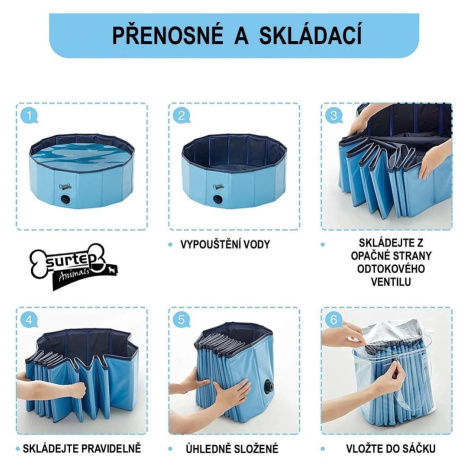 PŘENOSNÉ A SKLÁDACÍ

1

2

3

VYPOUŠTĚNÍ VODY

SKLÁDEJTE Z OPAČNÉ STRANY ODTOKOVÉHO VENTILU

surtep Animals

4

5

6

SKLÁDEJTE PRAVIDELNĚ

ÚHLEDNĚ SLOŽENÉ

VLOŽTE DO SÁČKU