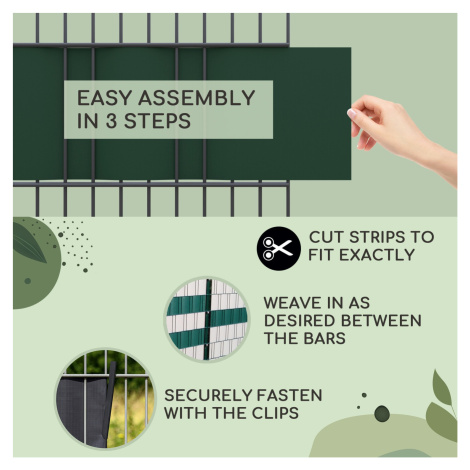 EASY ASSEMBLY IN 3 STEPS

CUT STRIPS TO FIT EXACTLY

WEAVE IN AS DESIRED BETWEEN THE BARS

SECURELY FASTEN WITH THE CLIPS