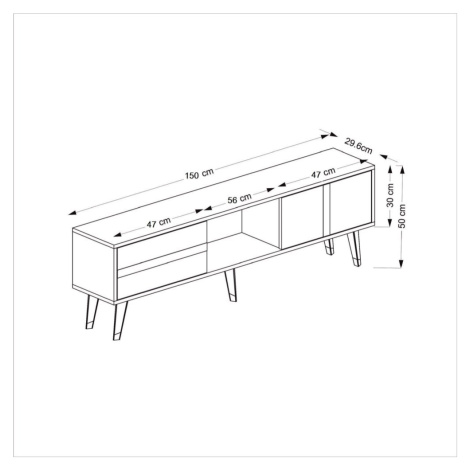 150 cm

29.6cm

47 cm

56 cm

47 cm

30 cm

50 cm