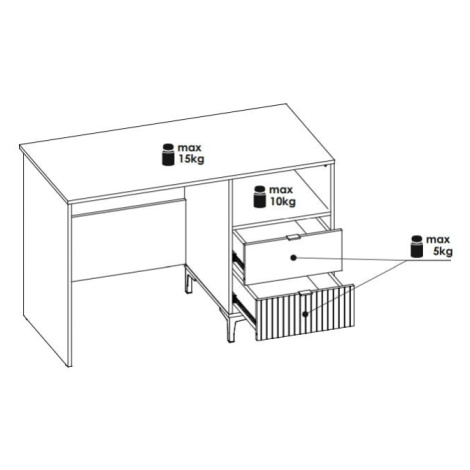 max
15kg

max
10kg

max
5kg