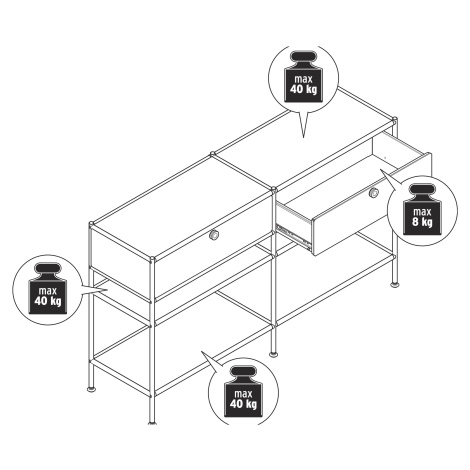 max
40 kg

max
8 kg

max
40 kg

max
40 kg