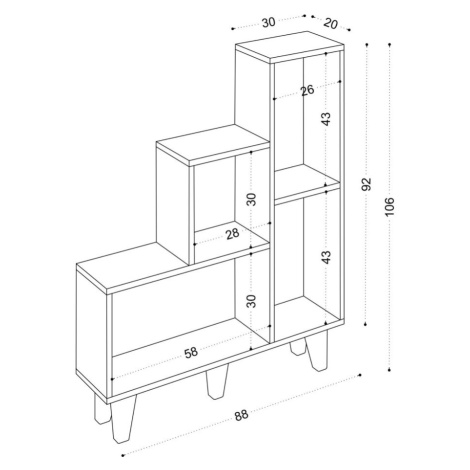 30
20
26
43
92
106
30
28
43
30
58
88