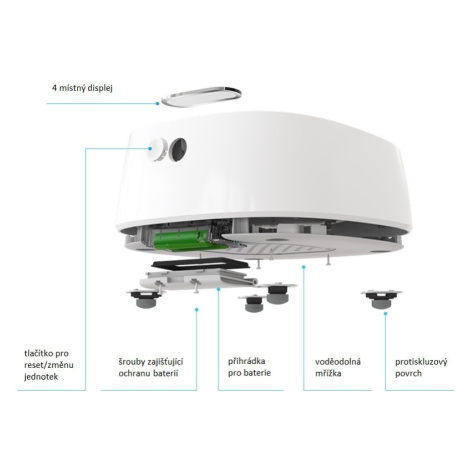 4 místný displej

tlačítko pro reset/změnu jednotek

šrouby zajišťující ochranu baterií

přihrádka pro baterie

voděodolná mřížka

protiskluzový povrch