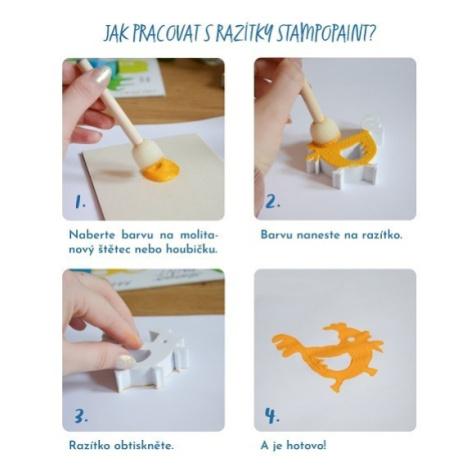 JAK PRACOVAT S RAZÍTKY STAMPOPAINT?

1.

Naberte barvu na molitanový štětec nebo houbičku.

2.

Barvu naneste na razítko.

3.

Razítko obtiskněte.

4.

A je hotovo!