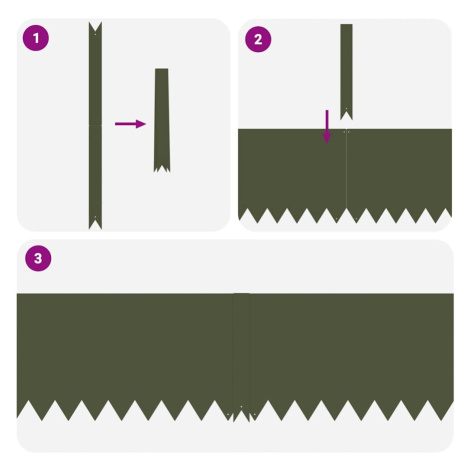 1

2

3