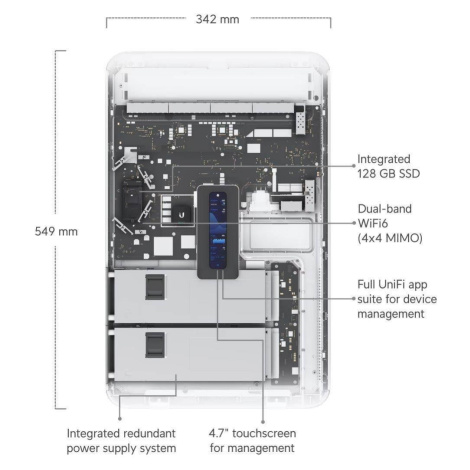 342 mm

549 mm

Integrated
128 GB SSD

Dual-band
WiFi6
(4x4 MIMO)

Full UniFi app
suite for device
management

Integrated redundant
power supply system

4.7" touchscreen
for management