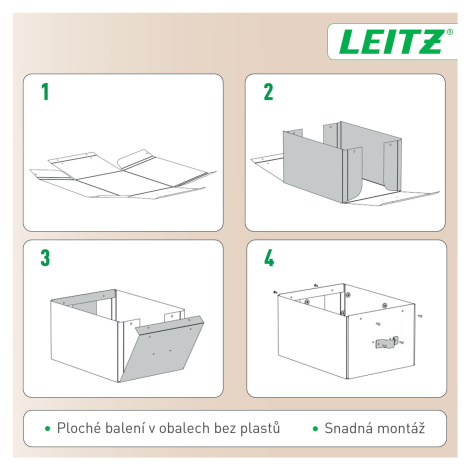 LEITZ®

1

2

3

4

• Ploché balení v obalech bez plastů • Snadná montáž