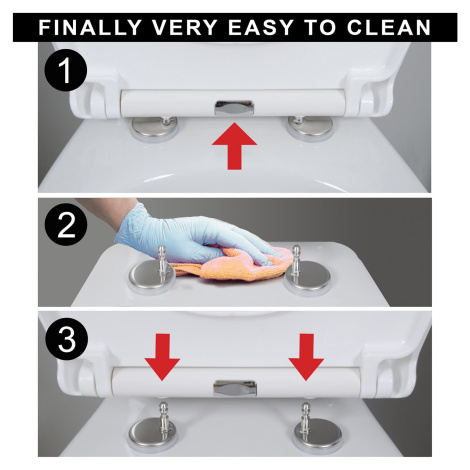 FINALLY VERY EASY TO CLEAN

1

2

3