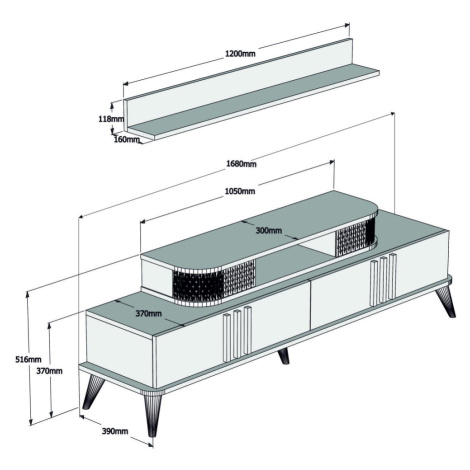 1200mm
118mm
160mm
1680mm
1050mm
300mm
370mm
516mm
370mm
390mm