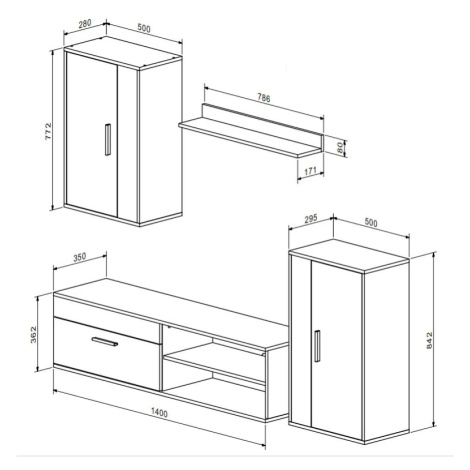 280
500
772
786
80
171
295
500
350
362
842
1400