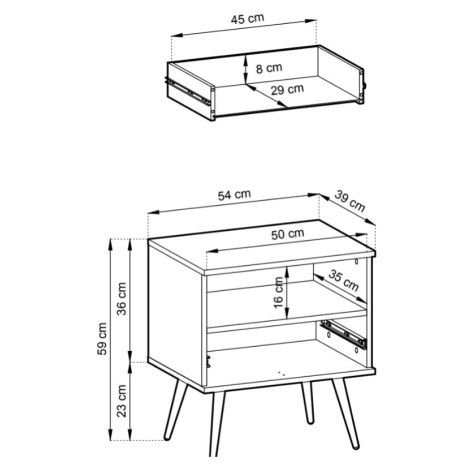 45 cm
8 cm
29 cm
54 cm
39 cm
50 cm
35 cm
16 cm
59 cm
36 cm
23 cm