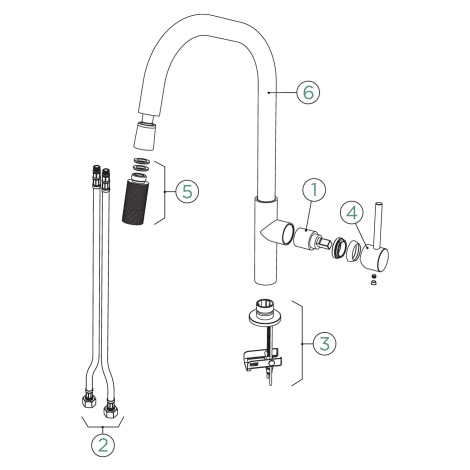 6
5
1
4
3
2